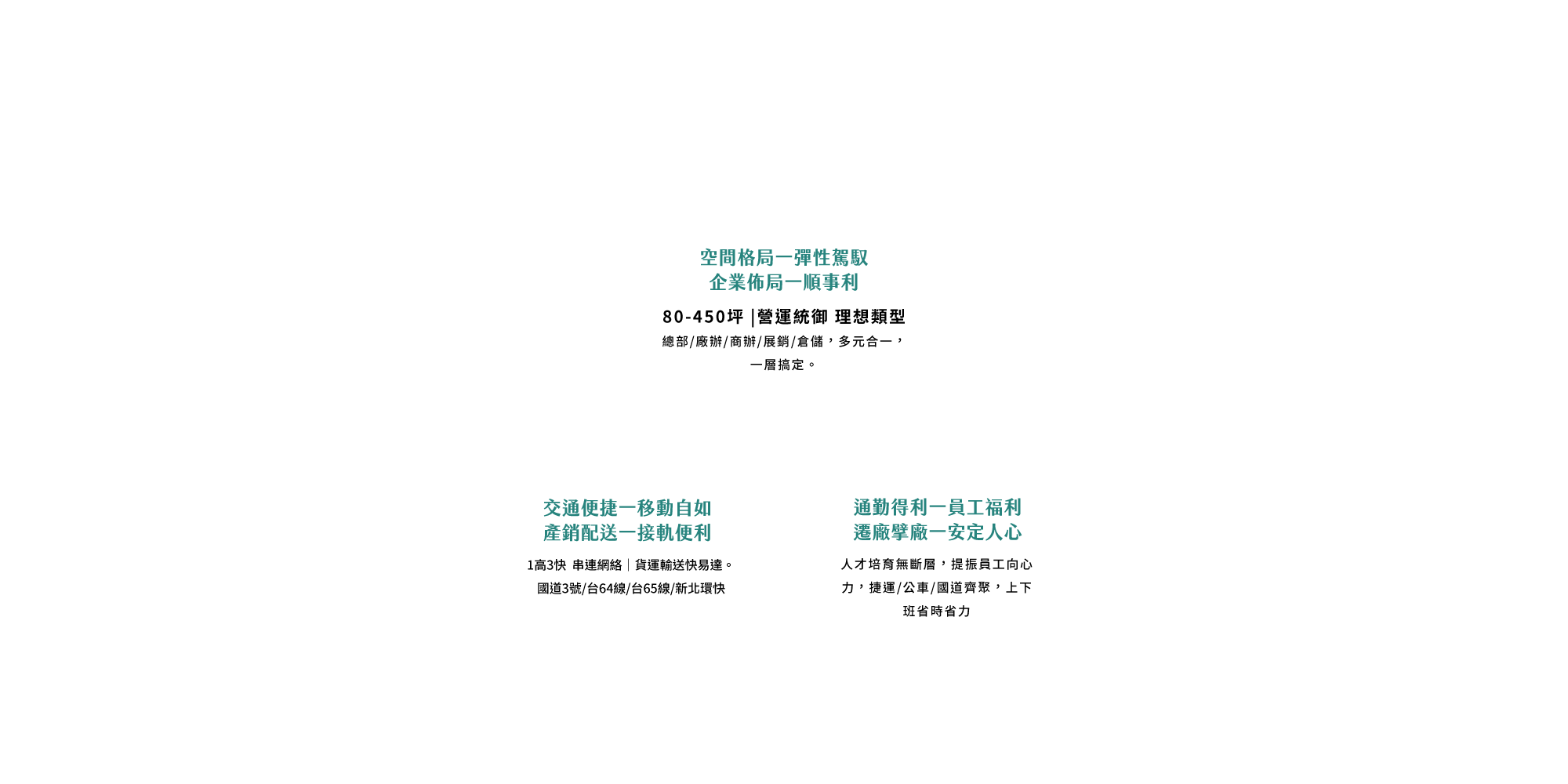 空間格局一彈性駕馭
企業佈局一順事利

80-450坪 |營運統御 理想類型

總部/廠辦/商辦/展銷/倉儲，多元合一，一層搞定。

交通便捷一移動自如
產銷配送一接軌便利

1高3快 串連網絡｜貨運輸送快易達。
國道3號/台64線/台65線/新北環快

通勤得利一員工福利
遷廠擘廠一安定人心

人才培育無斷層，提振員工向心力，捷運/公車/國道齊聚，上下班省時省力